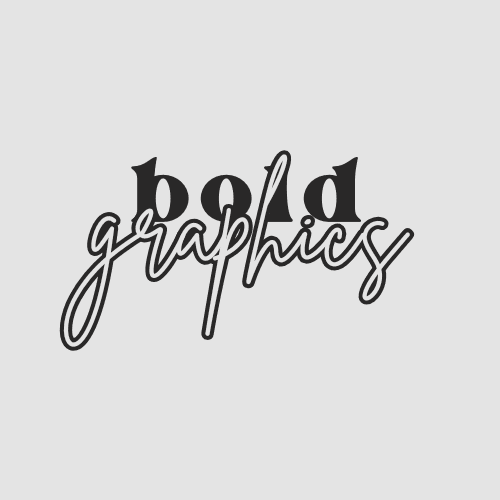 bold
graphics